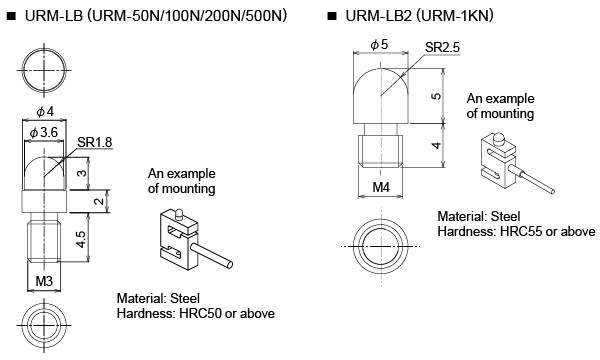 ■ URM-LB (URM-50N/100N/200N/500N)

$\phi 4$

$\phi 3.6$

SR1.8

3

2

4.5

M3

An example of mounting

Material: Steel
Hardness: HRC50 or above

■ URM-LB2 (URM-1KN)

$\phi 5$

SR2.5

5

4

M4

An example of mounting

Material: Steel
Hardness: HRC55 or above