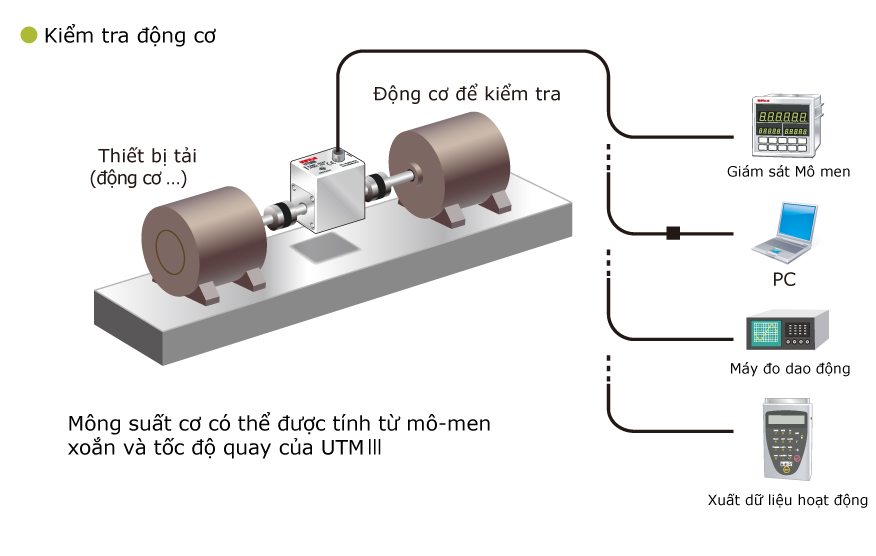 Kiểm tra động cơ

Động cơ để kiểm tra

Thiết bị tải (động cơ ...)

Giám sát Mô men

PC

Máy đo dao động

Xuất dữ liệu hoạt động

Mông suất cơ có thể được tính từ mô-men xoắn và tốc độ quay của UTMⅢ